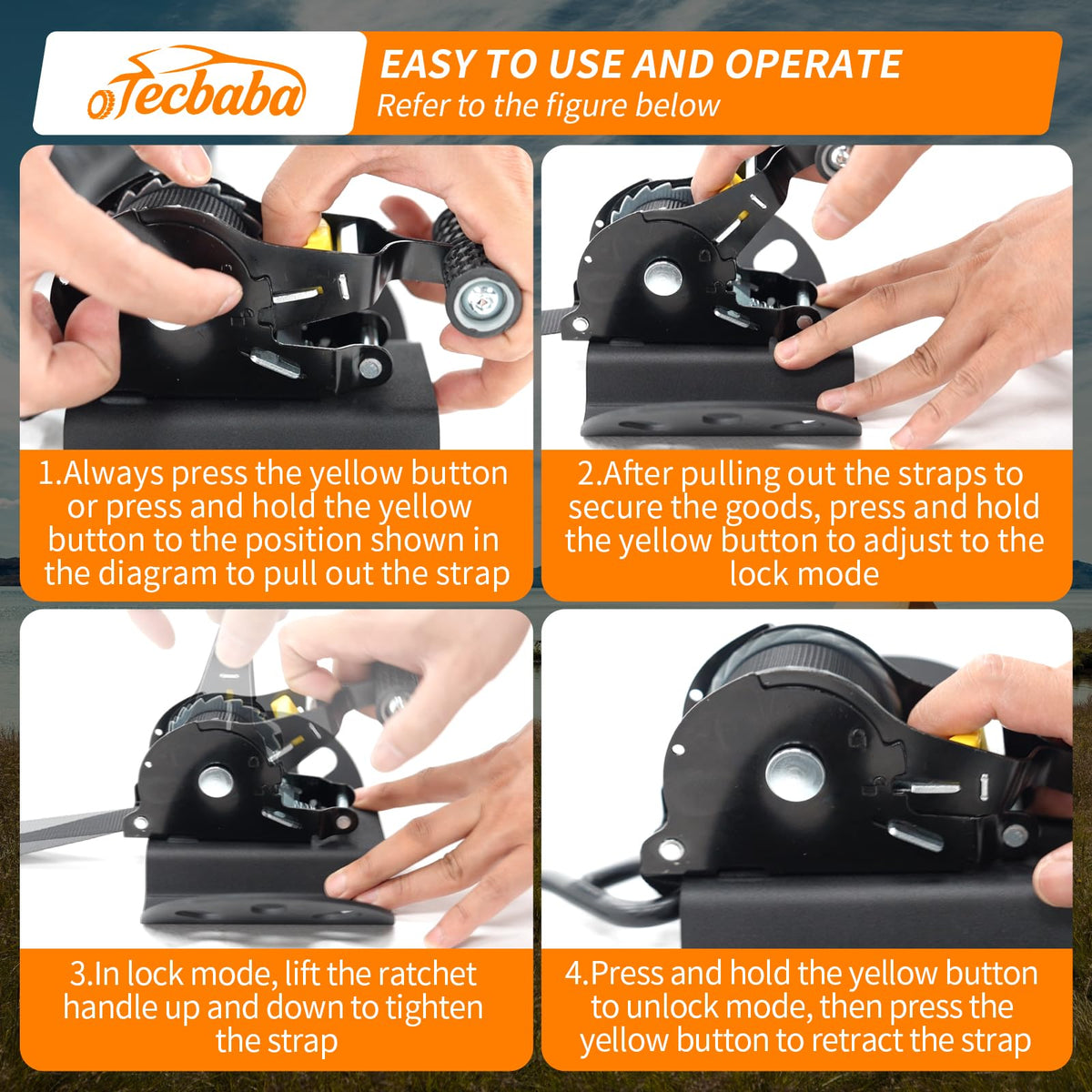 Tecbaba

EASY TO USE AND OPERATE
Refer to the figure below

1.Always press the yellow button or press and hold the yellow button to the position shown in the diagram to pull out the strap

2.After pulling out the straps to secure the goods, press and hold the yellow button to adjust to the lock mode

3.In lock mode, lift the ratchet handle up and down to tighten the strap

4.Press and hold the yellow button to unlock mode, then press the yellow button to retract the strap